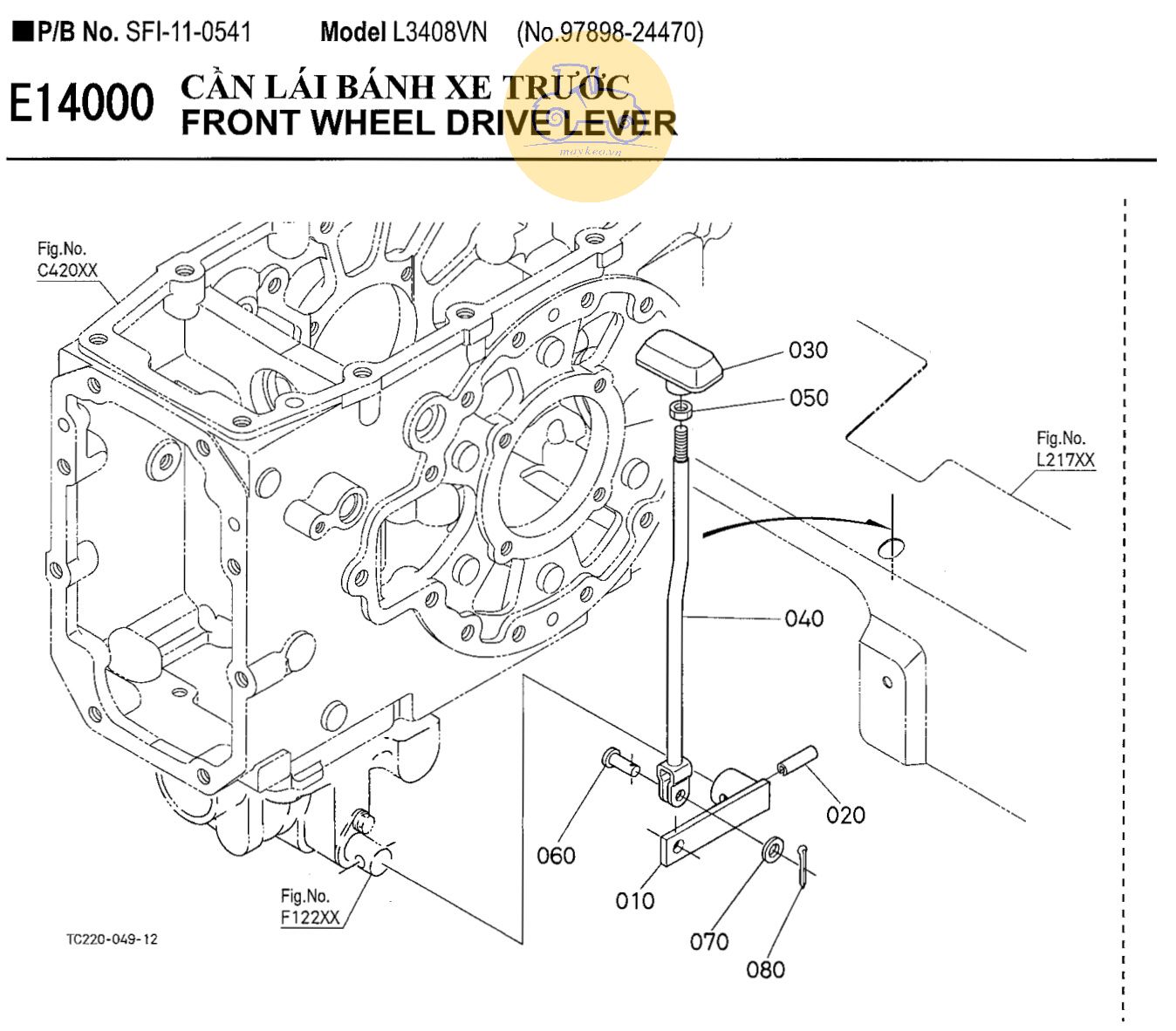 ■P/B No. SFI-11-0541 Model L3408VN (No.97898-24470)

E14000 CẦN LÁI BÁNH XE TRƯỚC
FRONT WHEEL DRIVE LEVER

maykeo.vn

Fig.No.
C420XX

030

050

Fig.No.
L217XX

040

020

060

010

070

080

Fig.No.
F122XX

TC220-049-12